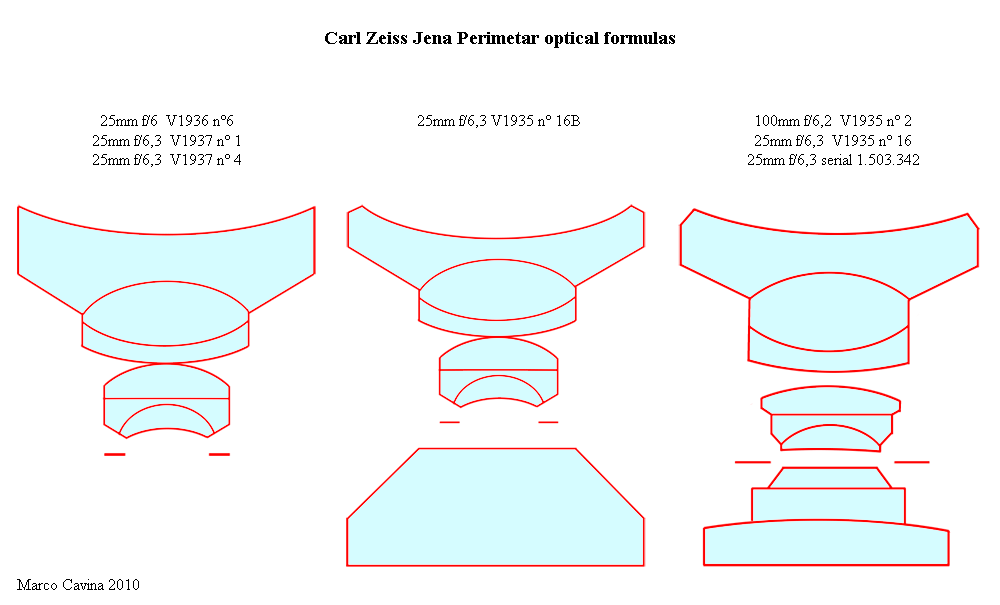 Carl Zeiss Jena Perimetar optical formulas

25mm f/6 V1936 n°6
25mm f/6,3 V1937 n° 1
25mm f/6,3 V1937 n° 4

25mm f/6,3 V1935 n° 16B

100mm f/6,2 V1935 n° 2
25mm f/6,3 V1935 n° 16
25mm f/6,3 serial 1.503.342

Marco Cavina 2010