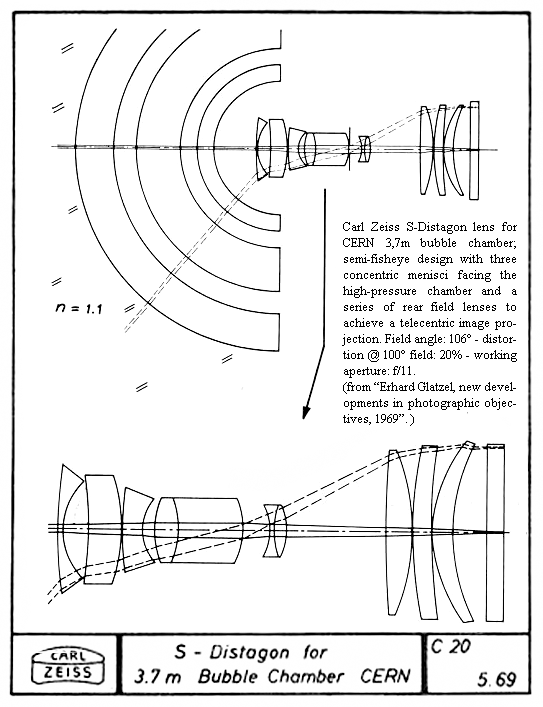 $n = 1.1$

Carl Zeiss S-Distagon lens for CERN 3,7m bubble chamber; semi-fisheye design with three concentric menisci facing the high-pressure chamber and a series of rear field lenses to achieve a telecentric image projection. Field angle: 106° - distortion @ 100° field: 20% - working aperture: f/11.
(from "Erhard Glatzel, new developments in photographic objectives, 1969".)

CARL ZEISS

S - Distagon for
3.7 m Bubble Chamber CERN

C 20
5.69