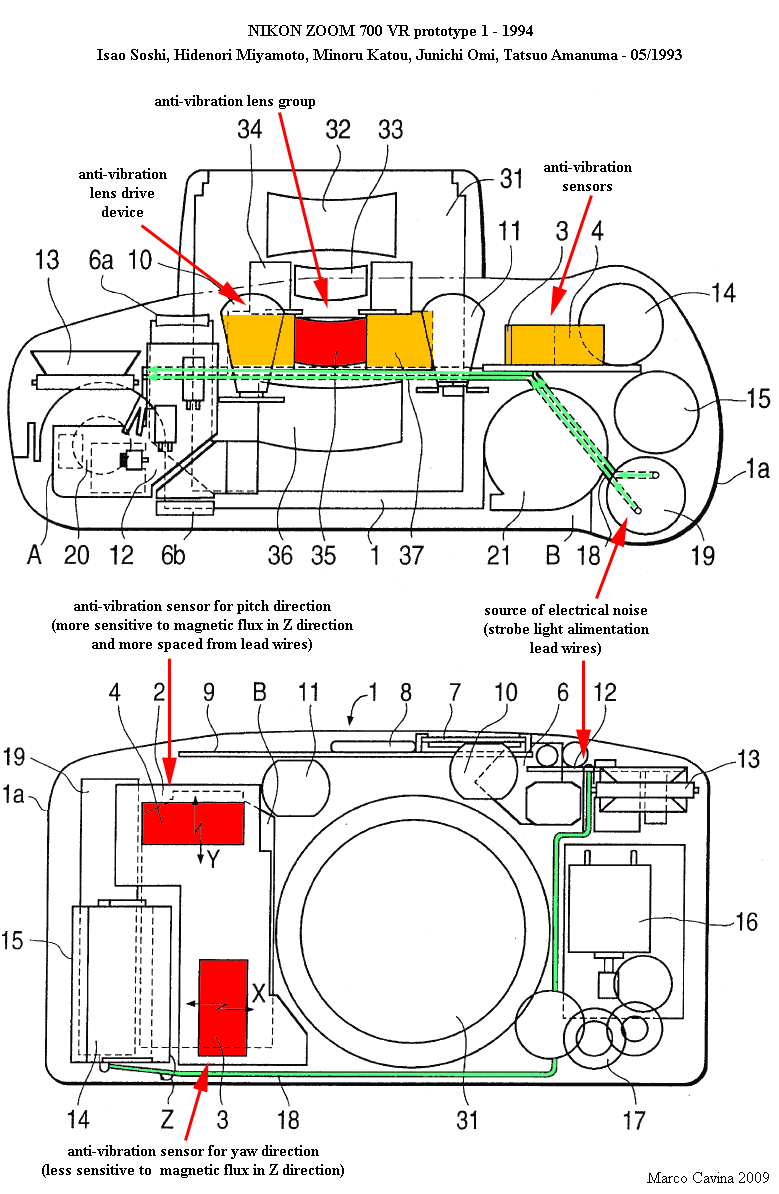 NIKON ZOOM 700 VR prototype 1 - 1994

Isao Soshi, Hidenori Miyamoto, Minoru Katou, Junichi Omi, Tatsuo Amanuma - 05/1993

anti-vibration lens group

anti-vibration lens drive device

anti-vibration sensors

34 32 33 31

13 6a 10 11 3 4 14

15

1a

A 20 12 6b 36 35 1 37 21 B 18 19

anti-vibration sensor for pitch direction (more sensitive to magnetic flux in Z direction and more spaced from lead wires)

source of electrical noise (strobe light alimentation lead wires)

4 2 9 B 11 1 8 7 10 6 12

19

1a

13

Y

16

15

X

14 Z 3 18 31 17

anti-vibration sensor for yaw direction (less sensitive to magnetic flux in Z direction)

Marco Cavina 2009