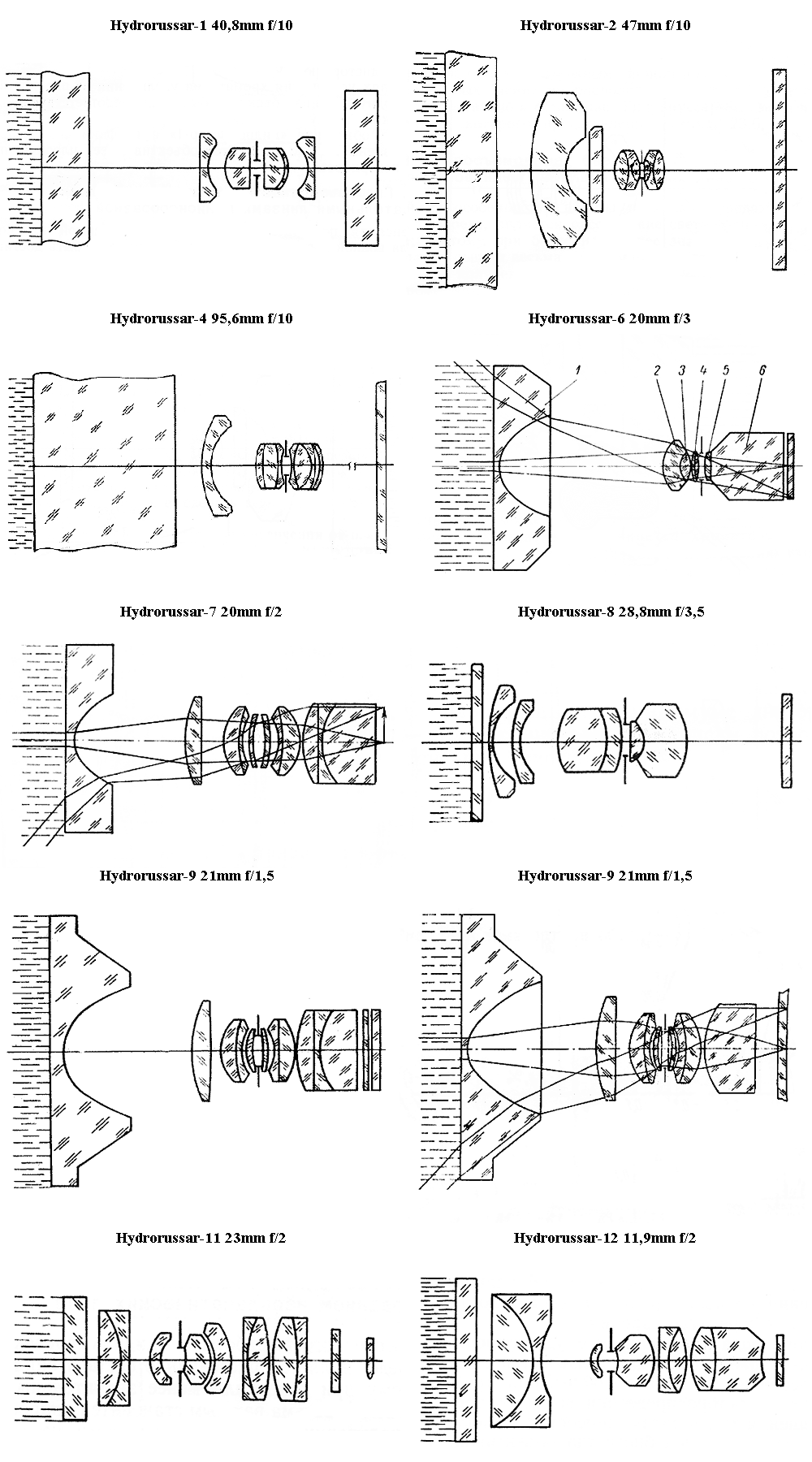 Hydrorussar-1 40,8mm f/10

Hydrorussar-2 47mm f/10

Hydrorussar-4 95,6mm f/10

Hydrorussar-6 20mm f/3

1

2 3 4 5 6

Hydrorussar-7 20mm f/2

Hydrorussar-8 28,8mm f/3,5

Hydrorussar-9 21mm f/1,5

Hydrorussar-9 21mm f/1,5

Hydrorussar-11 23mm f/2

Hydrorussar-12 11,9mm f/2